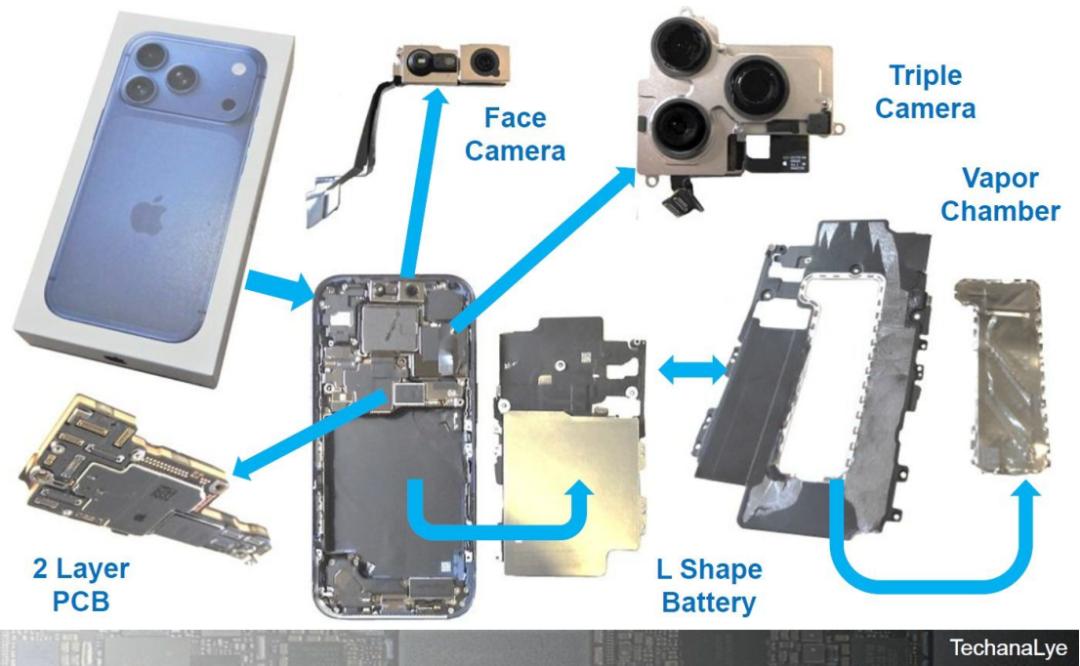 Face Camera

Triple Camera

Vapor Chamber

2 Layer PCB

L Shape Battery

TechanaLye